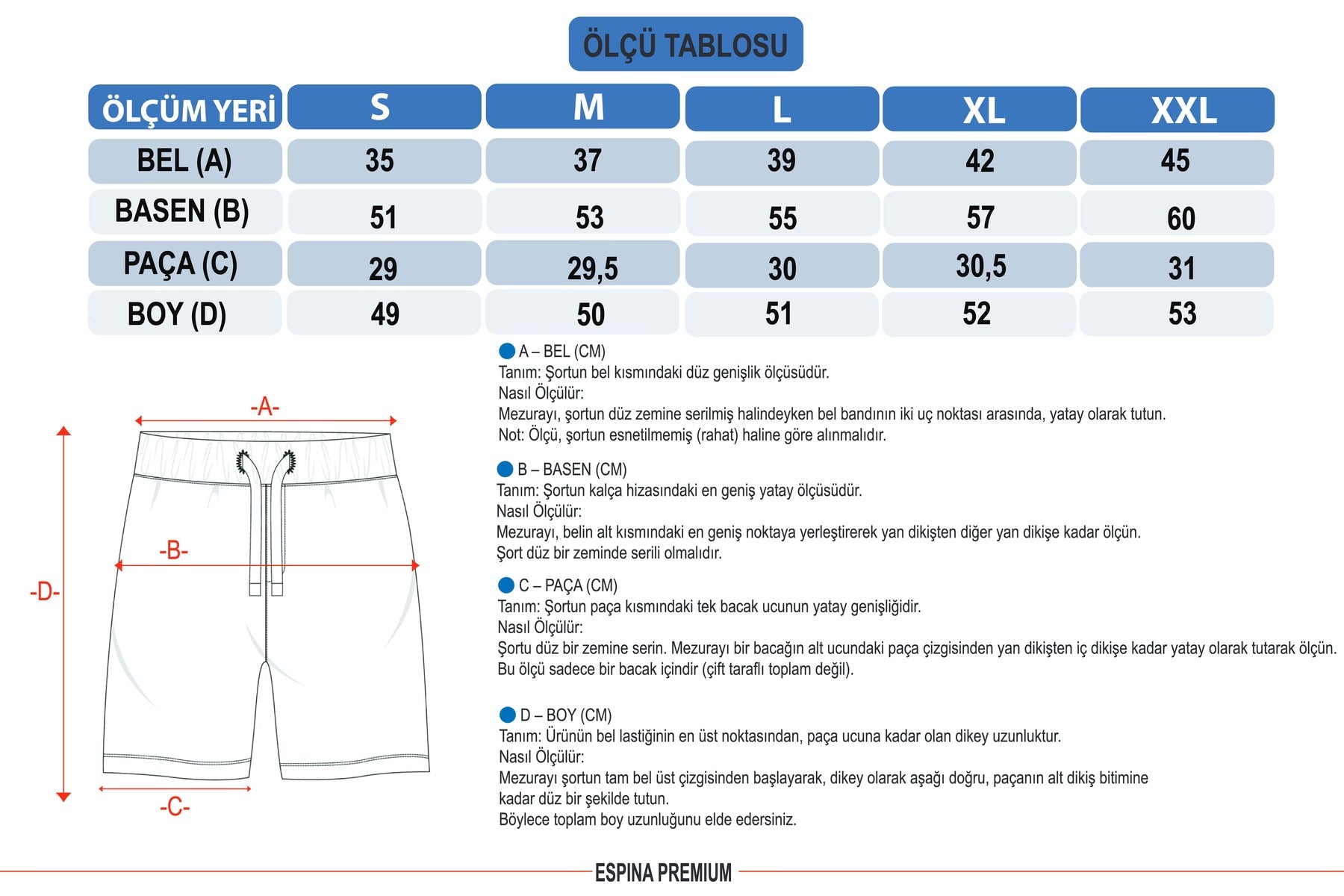 ÖLÇÜ TABLOSU

| ÖLÇÜM YERİ | S | M | L | XL | XXL |
|---|---|---|---|---|---|
| BEL (A) | 35 | 37 | 39 | 42 | 45 |
| BASEN (B) | 51 | 53 | 55 | 57 | 60 |
| PAÇA (C) | 29 | 29,5 | 30 | 30,5 | 31 |
| BOY (D) | 49 | 50 | 51 | 52 | 53 |

-A-
-B-
-D-
-C-

A – BEL (CM)
Tanım: Şortun bel kısmındaki düz genişlik ölçüsüdür.
Nasıl Ölçülür:
Mezurayı, şortun düz zemine serilmiş halindeyken bel bandının iki uç noktası arasında, yatay olarak tutun.
Not: Ölçü, şortun esnetilmemiş (rahat) haline göre alınmalıdır.

B – BASEN (CM)
Tanım: Şortun kalça hizasındaki en geniş yatay ölçüsüdür.
Nasıl Ölçülür:
Mezurayı, belin alt kısmındaki en geniş noktaya yerleştirerek yan dikişten diğer yan dikişe kadar ölçün.
Şort düz bir zeminde serili olmalıdır.

C – PAÇA (CM)
Tanım: Şortun paça kısmındaki tek bacak ucunun yatay genişliğidir.
Nasıl Ölçülür:
Şortu düz bir zemine serin. Mezurayı bir bacağın alt ucundaki paça çizgisinden yan dikişten iç dikişe kadar yatay olarak tutarak ölçün.
Bu ölçü sadece bir bacak içindir (çift taraflı toplam değil).

D – BOY (CM)
Tanım: Ürünün bel lastiğinin en üst noktasından, paça ucuna kadar olan dikey uzunluktur.
Nasıl Ölçülür:
Mezurayı şortun tam bel üst çizgisinden başlayarak, dikey olarak aşağı doğru, paçanın alt dikiş bitimine kadar düz bir şekilde tutun.
Böylece toplam boy uzunluğunu elde edersiniz.

ESPINA PREMIUM